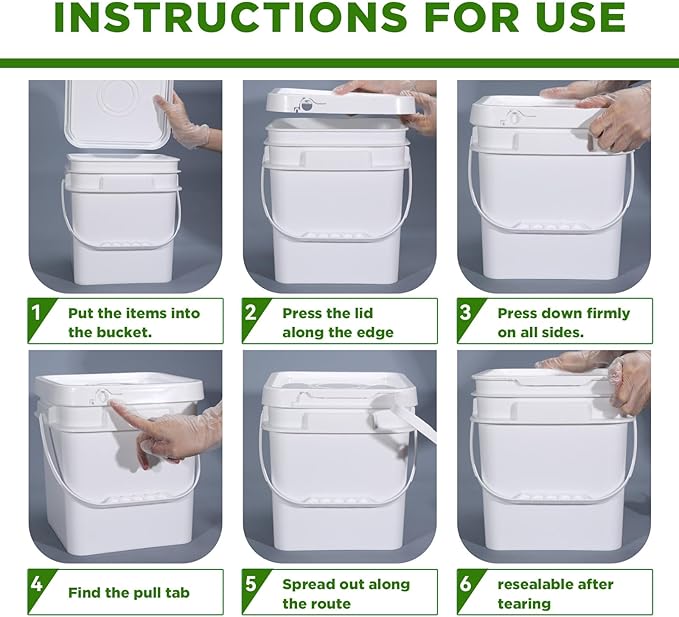 INSTRUCTIONS FOR USE

1 Put the items into the bucket.

2 Press the lid along the edge

3 Press down firmly on all sides.

4 Find the pull tab

5 Spread out along the route

6 resealable after tearing