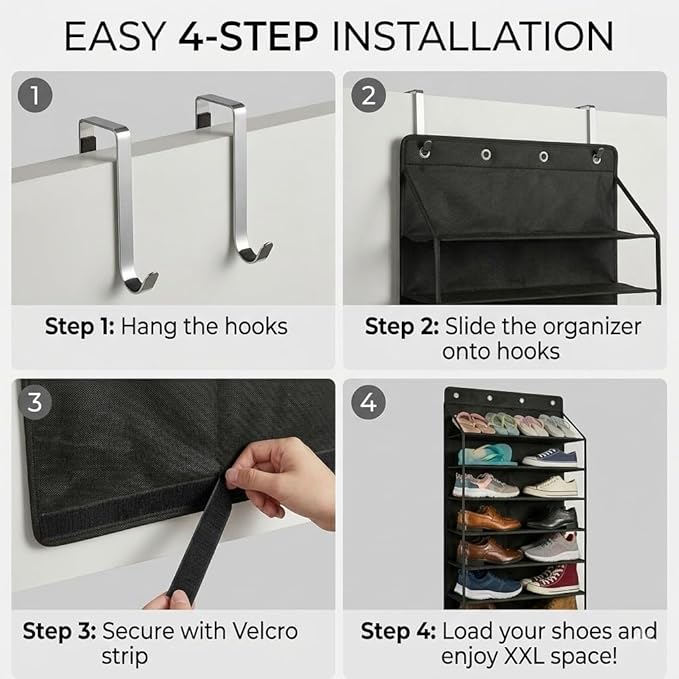 EASY 4-STEP INSTALLATION

1

Step 1: Hang the hooks

2

Step 2: Slide the organizer onto hooks

3

Step 3: Secure with Velcro strip

4

Step 4: Load your shoes and enjoy XXL space!