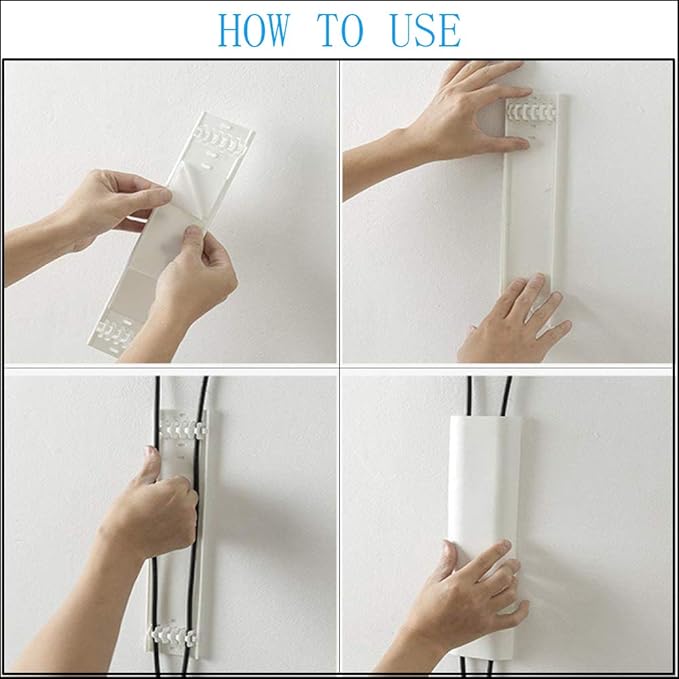 HOW TO USE