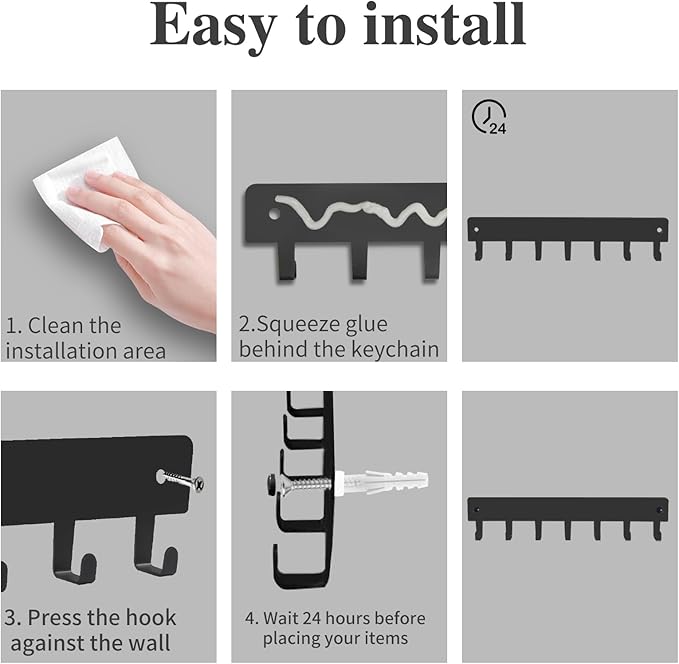 Easy to install

1. Clean the installation area

2.Squeeze glue behind the keychain

24

3. Press the hook against the wall

4. Wait 24 hours before placing your items