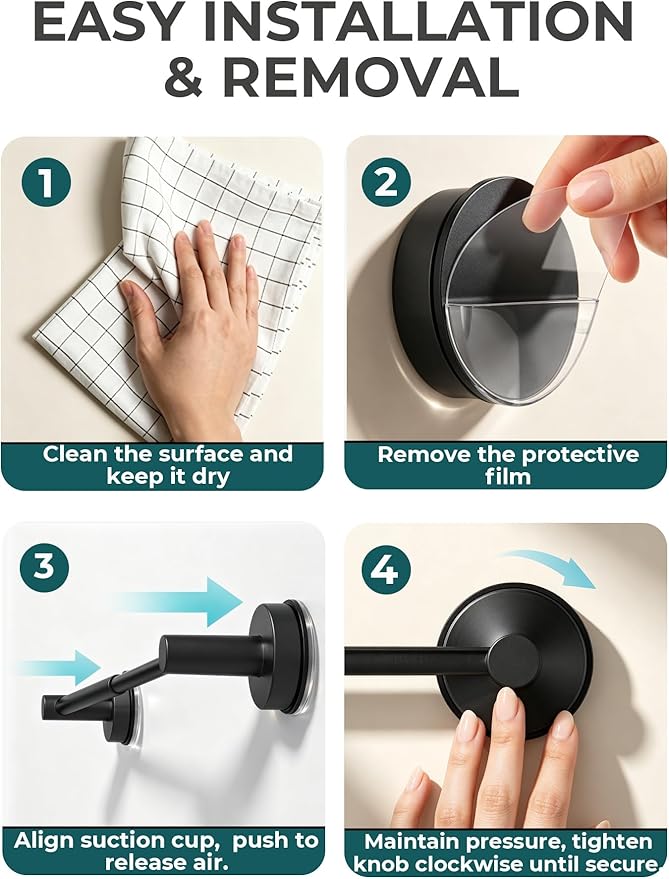 EASY INSTALLATION & REMOVAL

1

Clean the surface and keep it dry

2

Remove the protective film

3

Align suction cup, push to release air.

4

Maintain pressure, tighten knob clockwise until secure