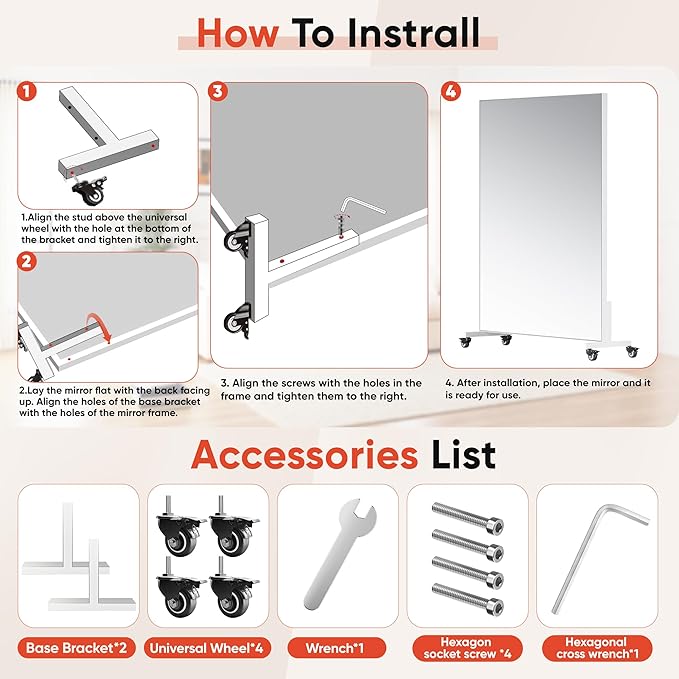 How To Instrall

1

1.Align the stud above the universal wheel with the hole at the bottom of the bracket and tighten it to the right.

2

2.Lay the mirror flat with the back facing up. Align the holes of the base bracket with the holes of the mirror frame.

3

3. Align the screws with the holes in the frame and tighten them to the right.

4

4. After installation, place the mirror and it is ready for use.

Accessories List

Base Bracket*2

Universal Wheel*4

Wrench*1

Hexagon socket screw *4

Hexagonal cross wrench*1