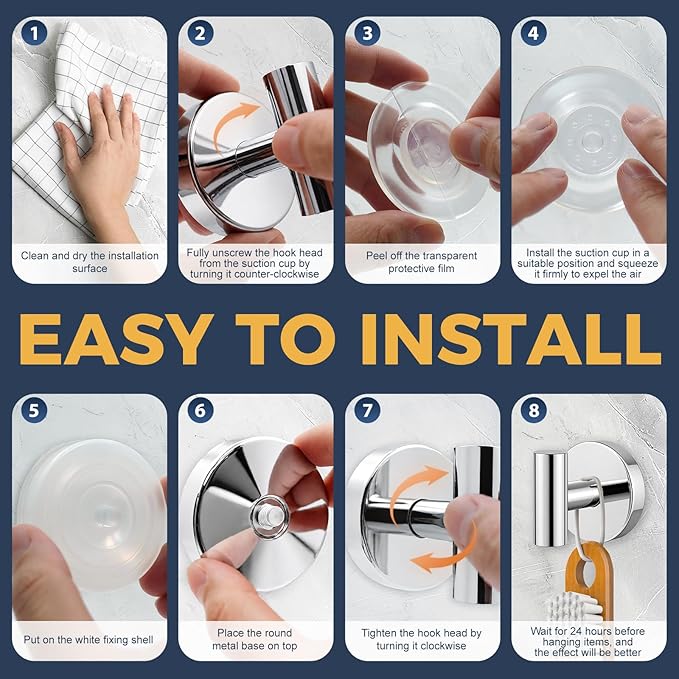 1
Clean and dry the installation surface

2
Fully unscrew the hook head from the suction cup by turning it counter-clockwise

3
Peel off the transparent protective film

4
Install the suction cup in a suitable position and squeeze it firmly to expel the air

EASY TO INSTALL

5
Put on the white fixing shell

6
Place the round metal base on top

7
Tighten the hook head by turning it clockwise

8
Wait for 24 hours before hanging items, and the effect will be better