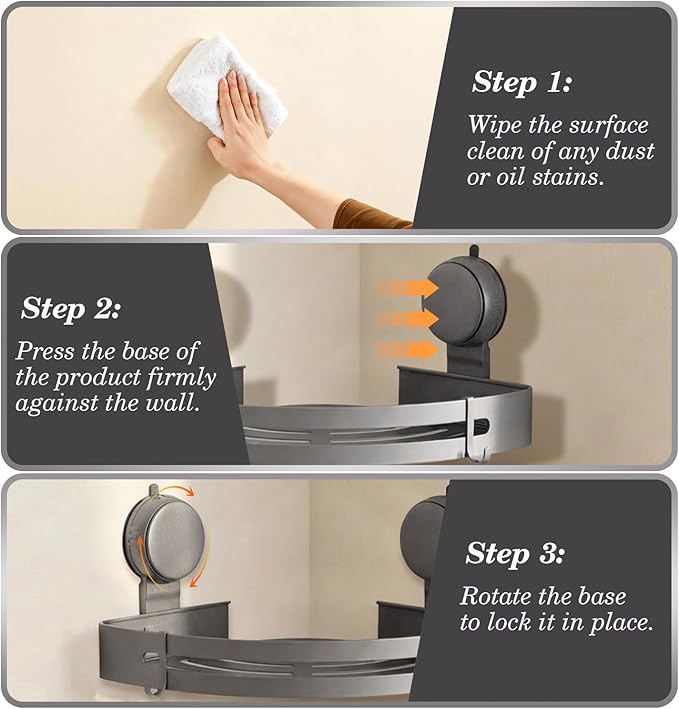 Step 1:

Wipe the surface clean of any dust or oil stains.

Step 2:

Press the base of the product firmly against the wall.

Step 3:

Rotate the base to lock it in place.