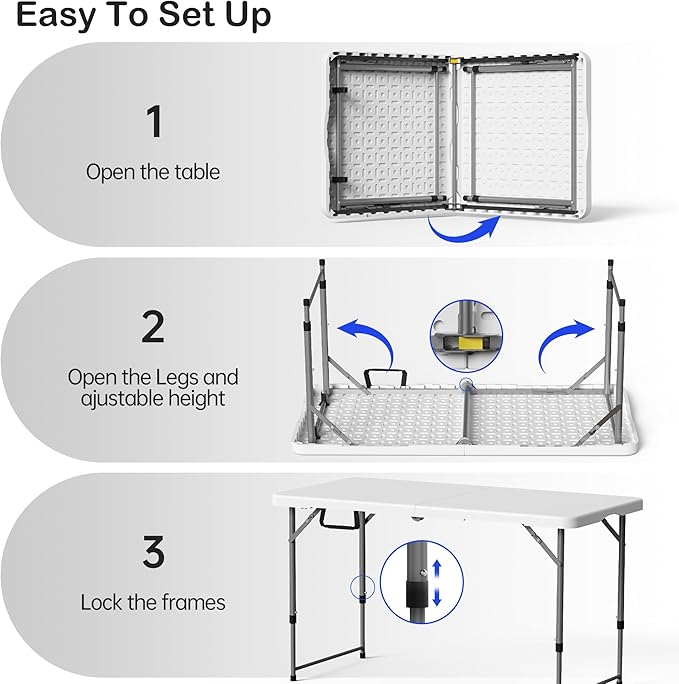 Easy To Set Up

1

Open the table

2

Open the Legs and ajustable height

3

Lock the frames