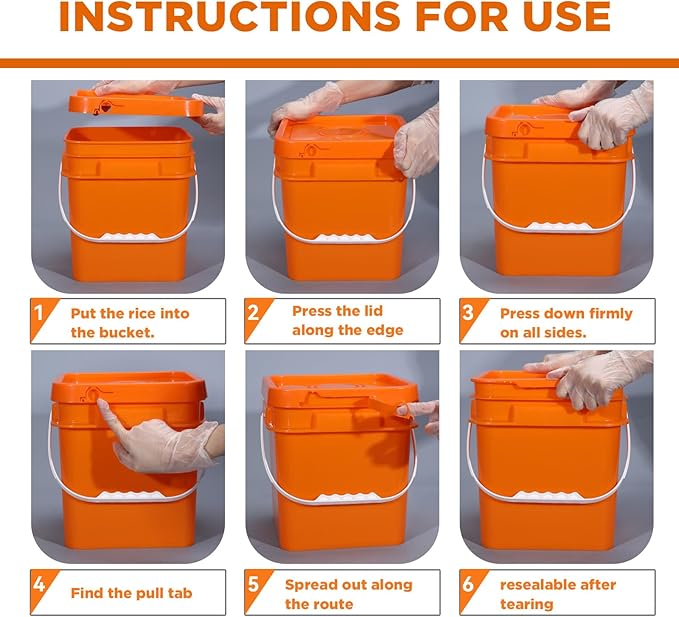 INSTRUCTIONS FOR USE

1 Put the rice into the bucket.

2 Press the lid along the edge

3 Press down firmly on all sides.

4 Find the pull tab

5 Spread out along the route

6 resealable after tearing