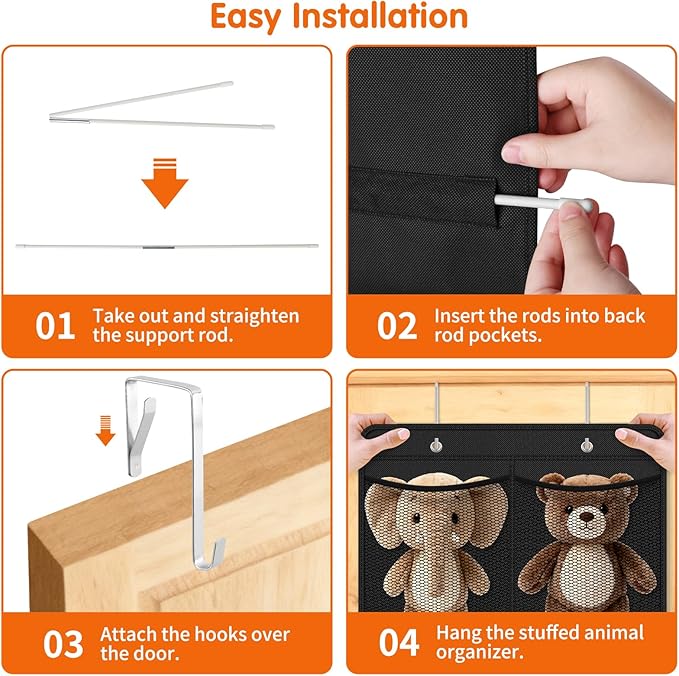 Easy Installation

01 Take out and straighten the support rod.

02 Insert the rods into back rod pockets.

03 Attach the hooks over the door.

04 Hang the stuffed animal organizer.